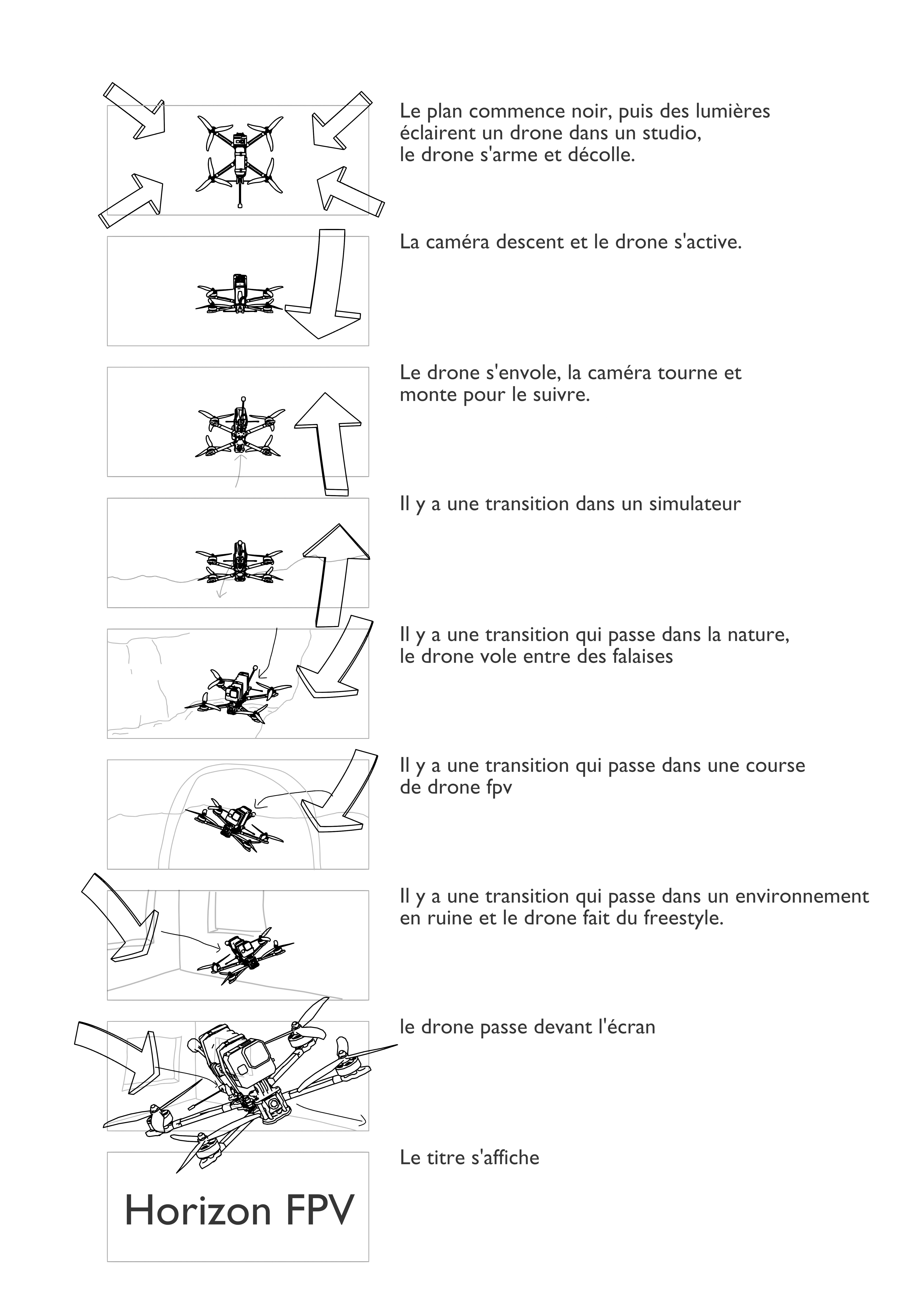 Le plan commence noir, puis des lumières éclairent un drone dans un studio, le drone s'arme et décolle.

La caméra descent et le drone s'active.

Le drone s'envole, la caméra tourne et monte pour le suivre.

Il y a une transition dans un simulateur

Il y a une transition qui passe dans la nature, le drone vole entre des falaises

Il y a une transition qui passe dans une course de drone fpv

Il y a une transition qui passe dans un environnement en ruine et le drone fait du freestyle.

le drone passe devant l'écran

Le titre s'affiche

Horizon FPV